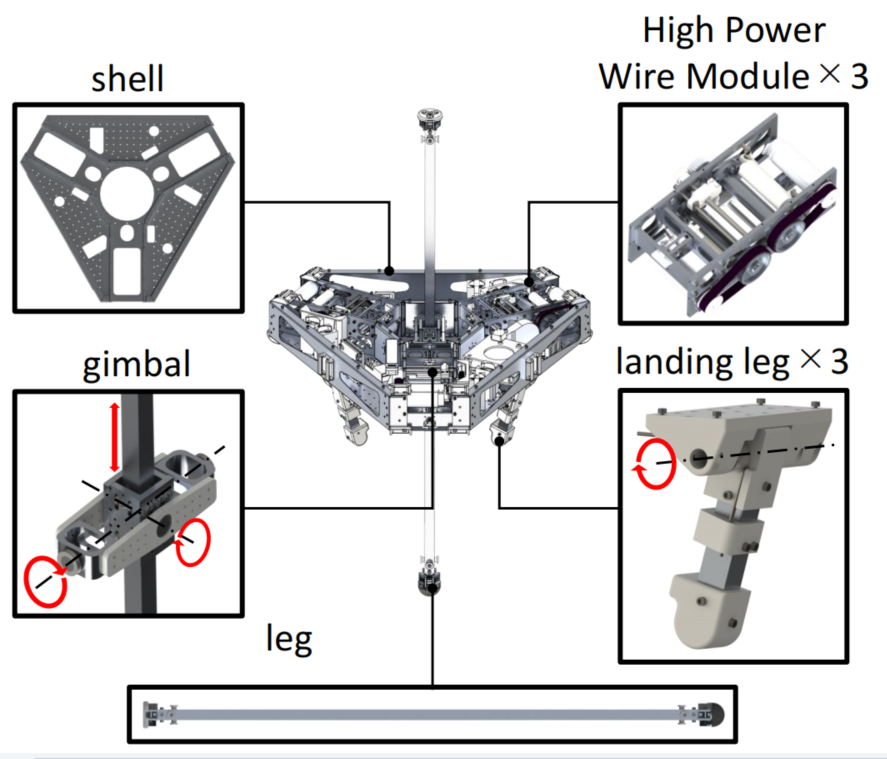 shell

High Power Wire Module × 3

gimbal

landing leg × 3

leg